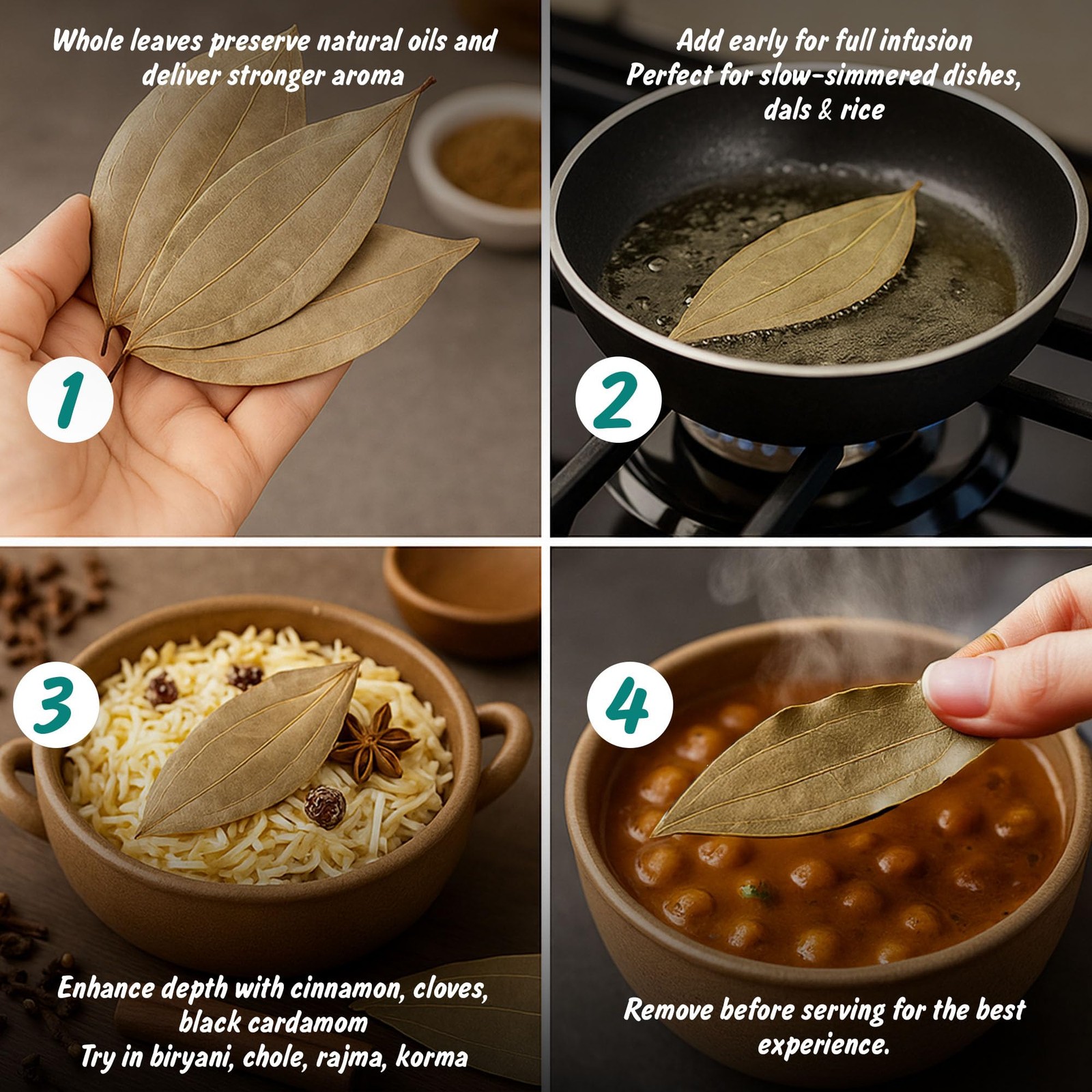 Whole leaves preserve natural oils and deliver stronger aroma

1

Add early for full infusion
Perfect for slow-simmered dishes, dals & rice

2

3

Enhance depth with cinnamon, cloves, black cardamom
Try in biryani, chole, rajma, korma

4

Remove before serving for the best experience.